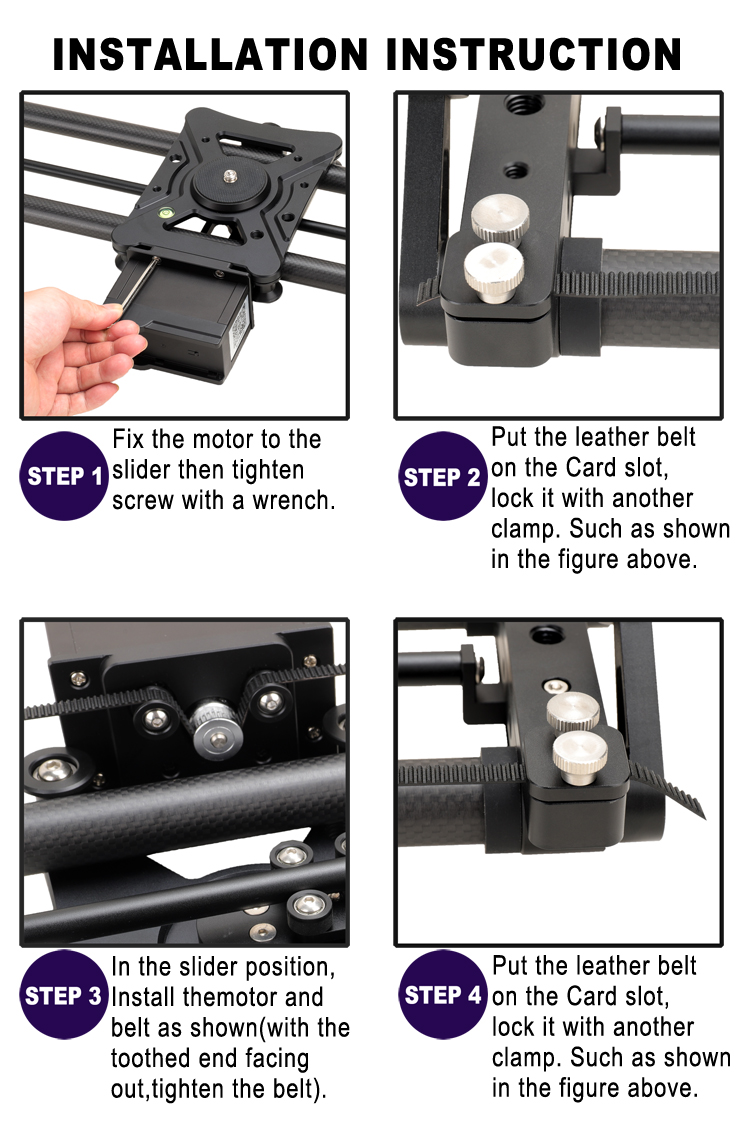 INSTALLATION INSTRUCTION

STEP 1 Fix the motor to the slider then tighten screw with a wrench.

STEP 2 Put the leather belt on the Card slot, lock it with another clamp. Such as shown in the figure above.

STEP 3 In the slider position, Install themotor and belt as shown(with the toothed end facing out,tighten the belt).

STEP 4 Put the leather belt on the Card slot, lock it with another clamp. Such as shown in the figure above.