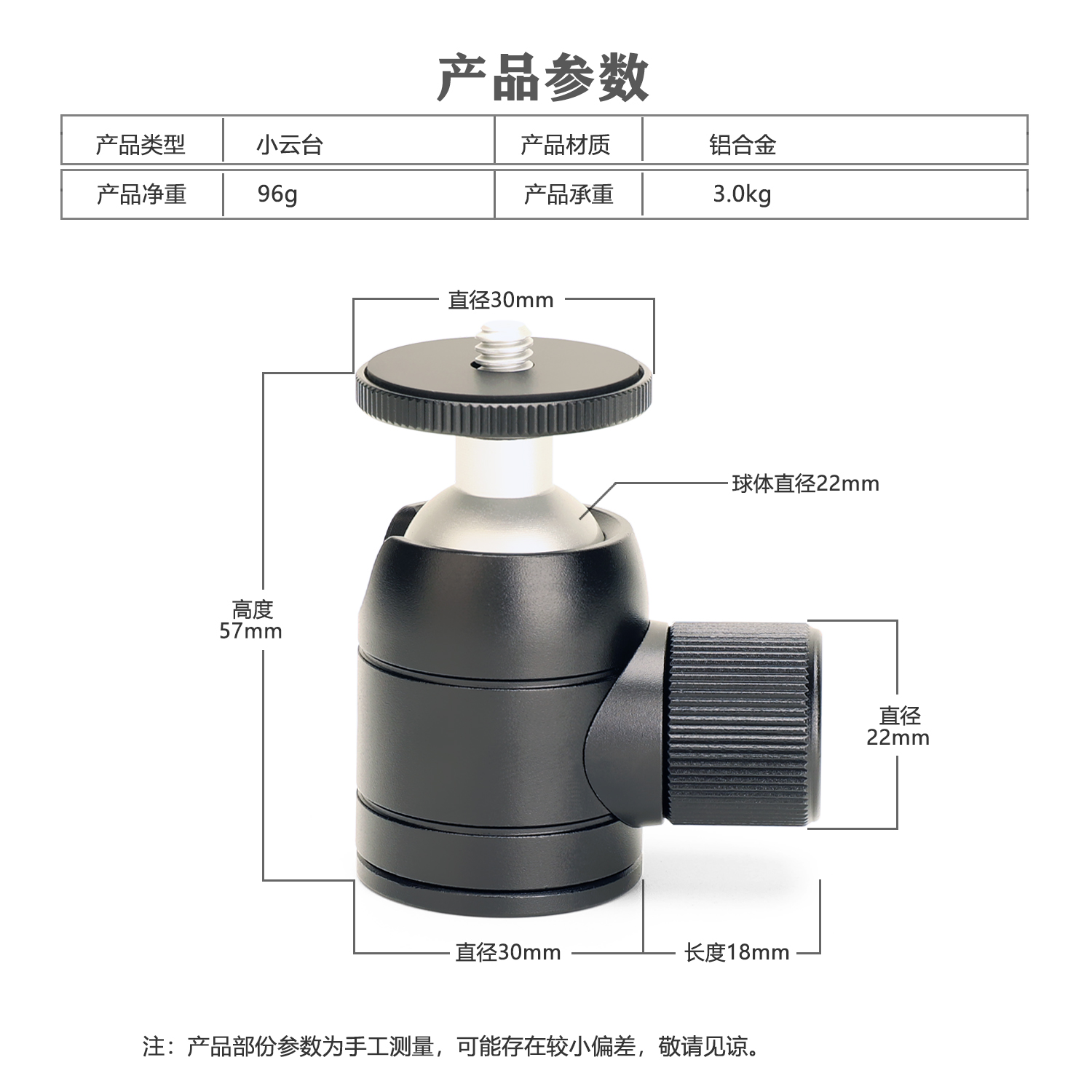 产品参数

| 产品类型 | 小云台 | 产品材质 | 铝合金 |
|---|---|---|---|
| 产品净重 | 96g | 产品承重 | 3.0kg |

直径30mm

球体直径22mm

高度
57mm

直径
22mm

直径30mm

长度18mm

注：产品部份参数为手工测量，可能存在较小偏差，敬请见谅。